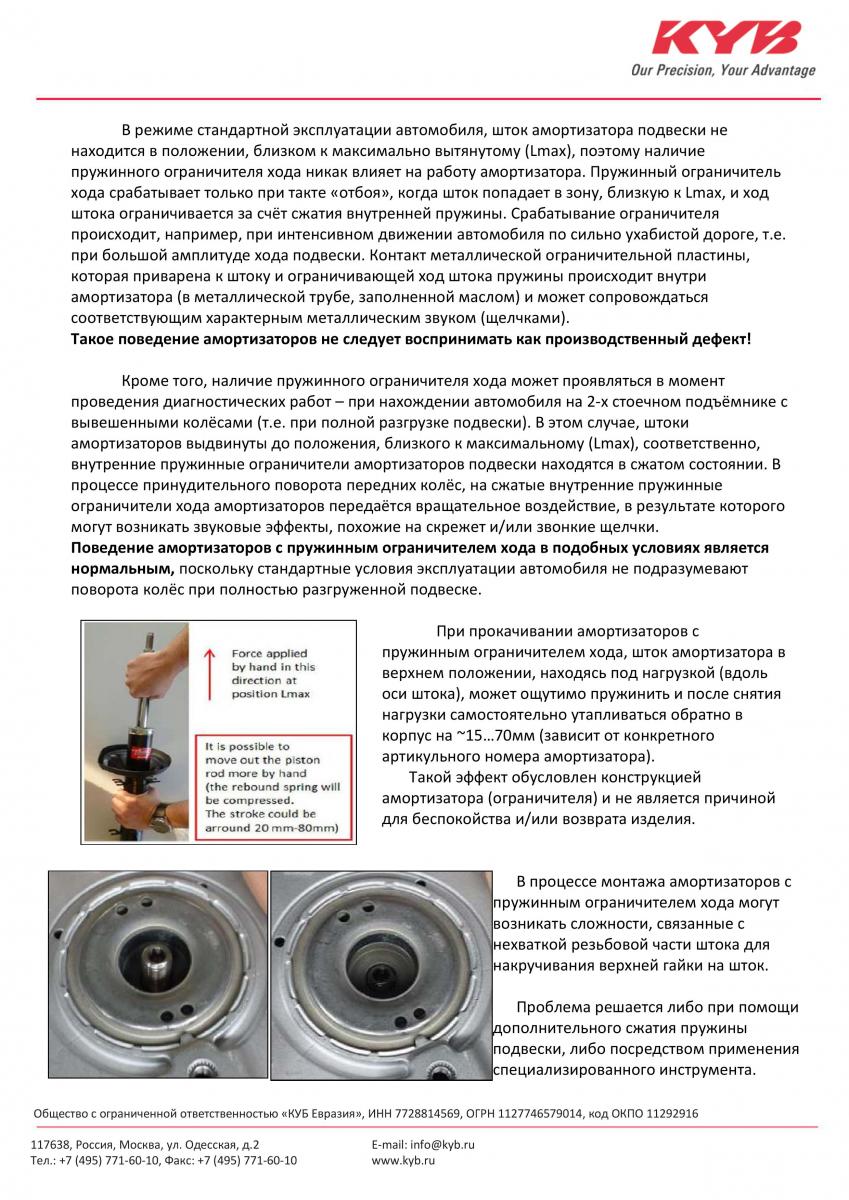 KYB
Our Precision, Your Advantage

В режиме стандартной эксплуатации автомобиля, шток амортизатора подвески не находится в положении, близком к максимально вытянутому (Lmax), поэтому наличие пружинного ограничителя хода никак влияет на работу амортизатора. Пружинный ограничитель хода срабатывает только при такте «отбоя», когда шток попадает в зону, близкую к Lmax, и ход штока ограничивается за счёт сжатия внутренней пружины. Срабатывание ограничителя происходит, например, при интенсивном движении автомобиля по сильно ухабистой дороге, т.е. при большой амплитуде хода подвески. Контакт металлической ограничительной пластины, которая приварена к штоку и ограничивающей ход штока пружины происходит внутри амортизатора (в металлической трубе, заполненной маслом) и может сопровождаться соответствующим характерным металлическим звуком (щелчками).
Такое поведение амортизаторов не следует воспринимать как производственный дефект!

Кроме того, наличие пружинного ограничителя хода может проявляться в момент проведения диагностических работ – при нахождении автомобиля на 2-х стоечном подъёмнике с вывешенными колёсами (т.е. при полной разгрузке подвески). В этом случае, штоки амортизаторов выдвинуты до положения, близкого к максимальному (Lmax), соответственно, внутренние пружинные ограничители амортизаторов подвески находятся в сжатом состоянии. В процессе принудительного поворота передних колёс, на сжатые внутренние пружинные ограничители хода амортизаторов передаётся вращательное воздействие, в результате которого могут возникать звуковые эффекты, похожие на скрежет и/или звонкие щелчки.
Поведение амортизаторов с пружинным ограничителем хода в подобных условиях является нормальным, поскольку стандартные условия эксплуатации автомобиля не подразумевают поворота колёс при полностью разгруженной подвеске.

Force applied by hand in this direction at position Lmax

It is possible to move out the piston rod more by hand (the rebound spring will be compressed. The stroke could be arround 20 mm-80mm)

При прокачивании амортизаторов с пружинным ограничителем хода, шток амортизатора в верхнем положении, находясь под нагрузкой (вдоль оси штока), может ощутимо пружинить и после снятия нагрузки самостоятельно утапливаться обратно в корпус на ~15…70мм (зависит от конкретного артикульного номера амортизатора).
Такой эффект обусловлен конструкцией амортизатора (ограничителя) и не является причиной для беспокойства и/или возврата изделия.

В процессе монтажа амортизаторов с пружинным ограничителем хода могут возникать сложности, связанные с нехваткой резьбовой части штока для накручивания верхней гайки на шток.

Проблема решается либо при помощи дополнительного сжатия пружины подвески, либо посредством применения специализированного инструмента.

Общество с ограниченной ответственностью «КУБ Евразия», ИНН 7728814569, ОГРН 1127746579014, код ОКПО 11292916

117638, Россия, Москва, ул. Одесская, д.2
Тел.: +7 (495) 771-60-10, Факс: +7 (495) 771-60-10
E-mail: info@kyb.ru
www.kyb.ru